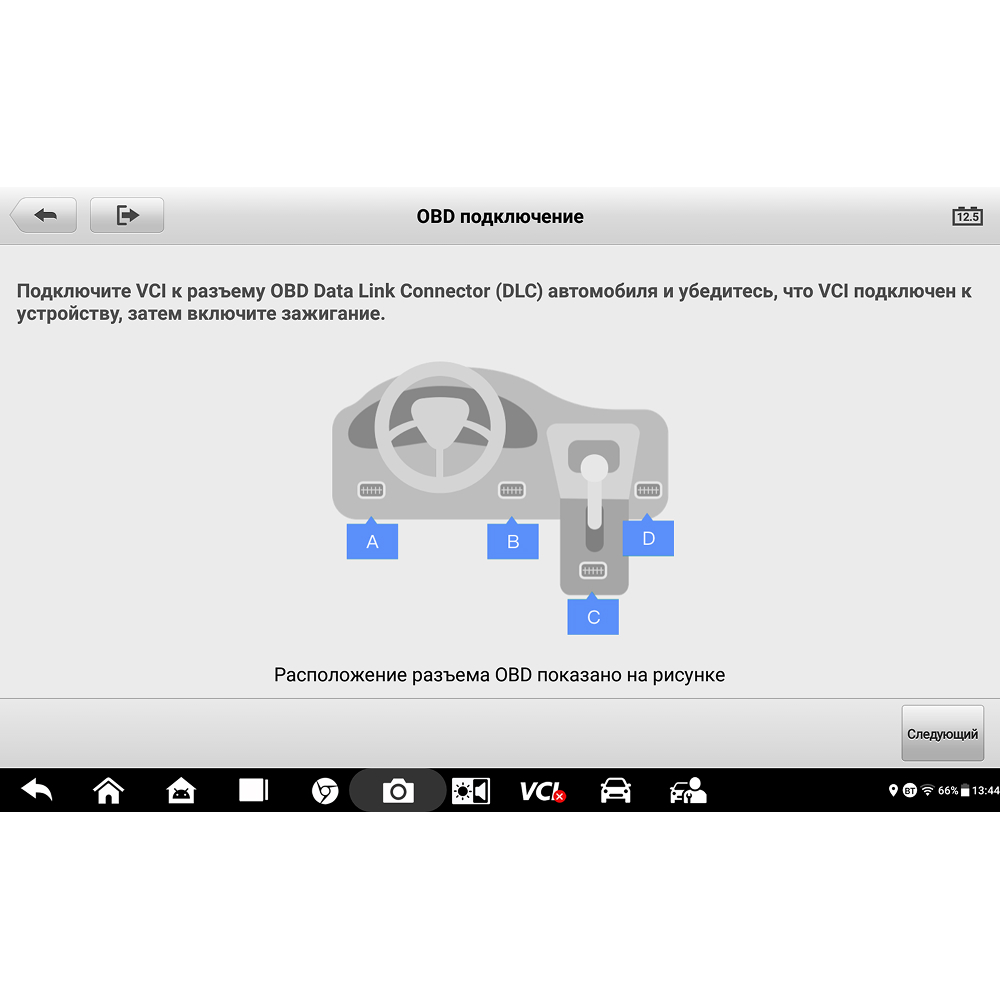 OBD подключение

12.5

Подключите VCI к разъему OBD Data Link Connector (DLC) автомобиля и убедитесь, что VCI подключен к устройству, затем включите зажигание.

A

B

D

C

Расположение разъема OBD показано на рисунке

Следующий

VCI

BT 66% 13:44